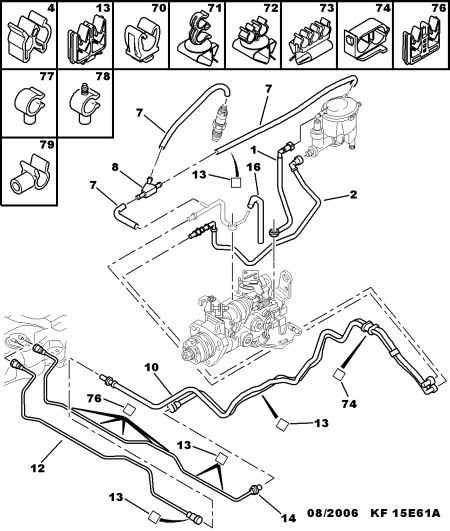 4
13
70
71
72
73
74
76
77
78
79
7
7
1
8
13
16
7
2
10
76
74
13
13
12
13
14
08/2006 KF 15E61A