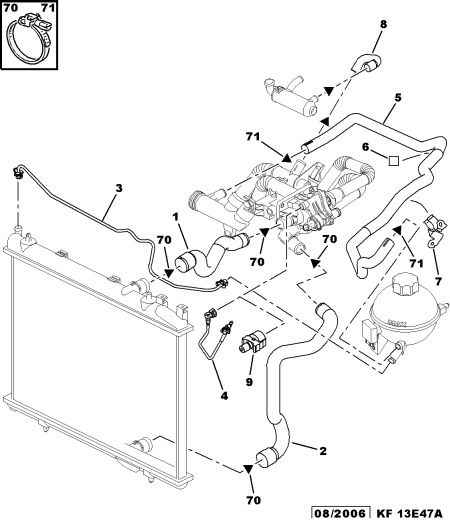 70 71

8

5

71

6

3

1

70

70

70

71

7

9

4

2

70

08/2006 KF 13E47A