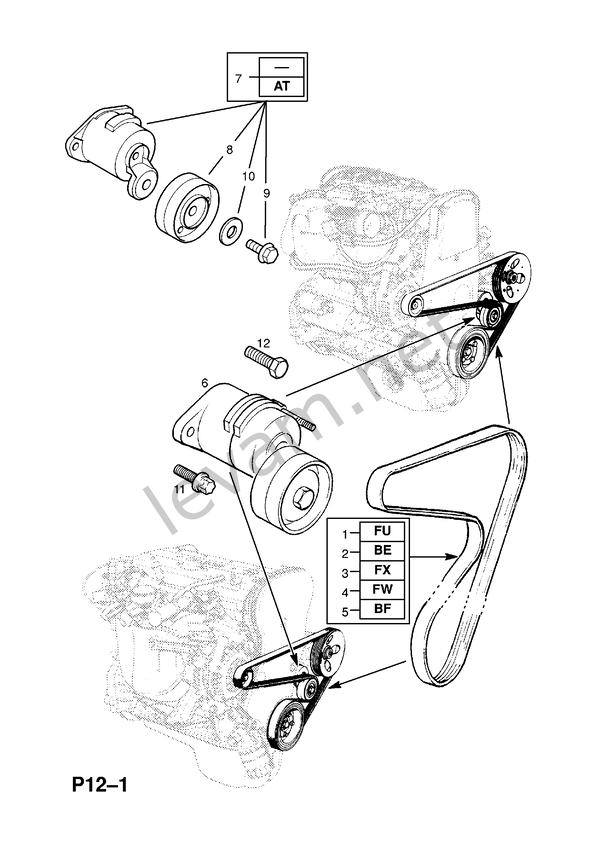 7 —
AT

8
10
9

12

6

11

levam.net

1 FU
2 BE
3 FX
4 FW
5 BF

P12–1