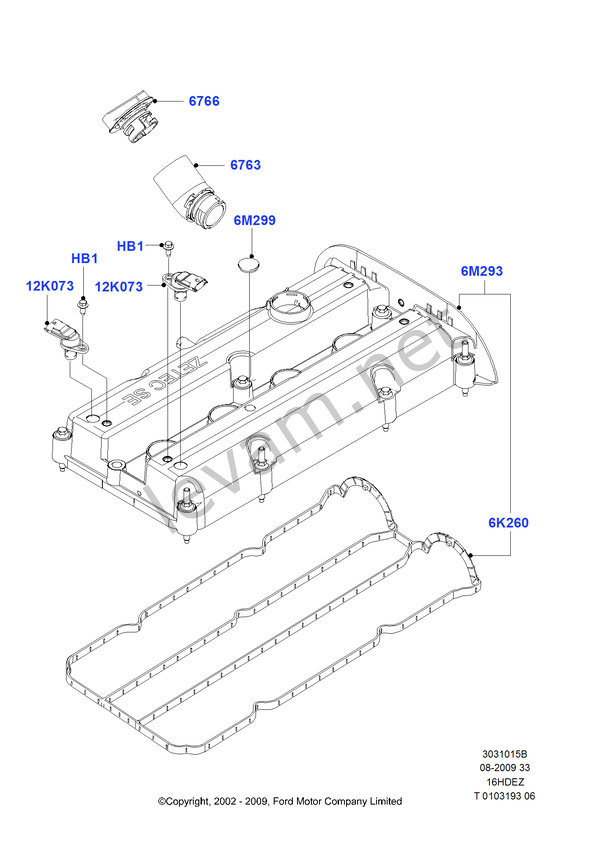 6766

6763

6M299

HB1

HB1

12K073

12K073

6M293

ZETEC SE

levam.net

6K260

3031015B
08-2009 33
16HDEZ
T 0103193 06

©Copyright, 2002 - 2009, Ford Motor Company Limited