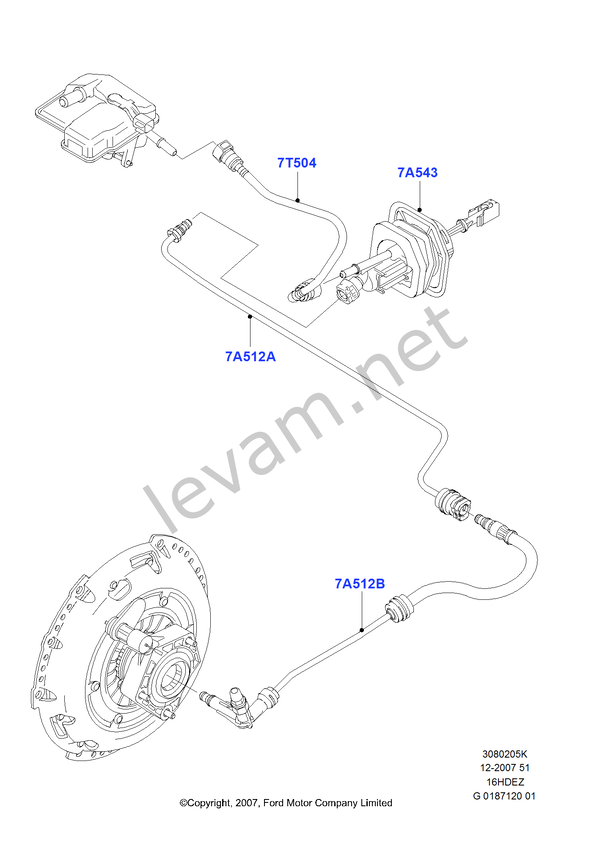 7T504

7A543

7A512A

levam.net

7A512B

3080205K
12-2007 51
16HDEZ
G 0187120 01

©Copyright, 2007, Ford Motor Company Limited