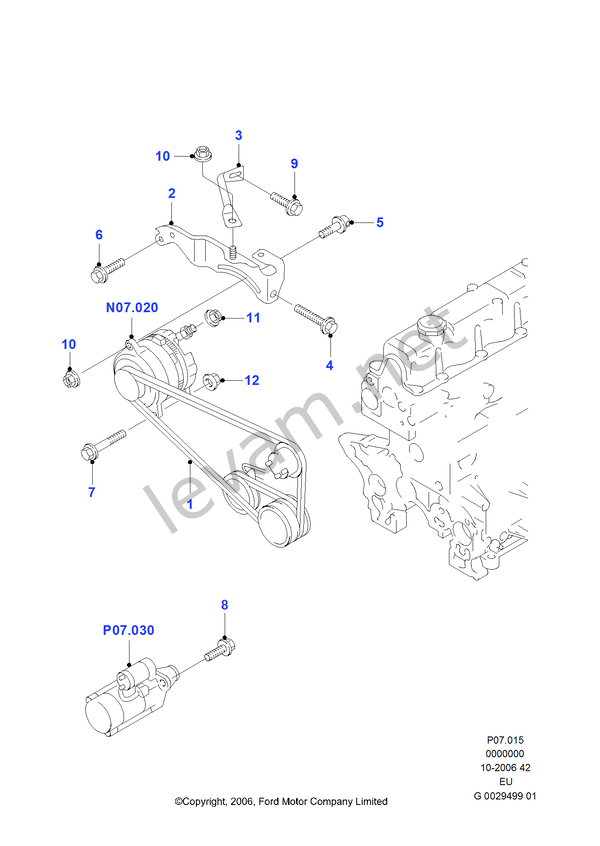 3
10
9
2
5
6
N07.020
11
10
4
12
7
1
levam.net
8
P07.030
P07.015
0000000
10-2006 42
EU
G 0029499 01
©Copyright, 2006, Ford Motor Company Limited