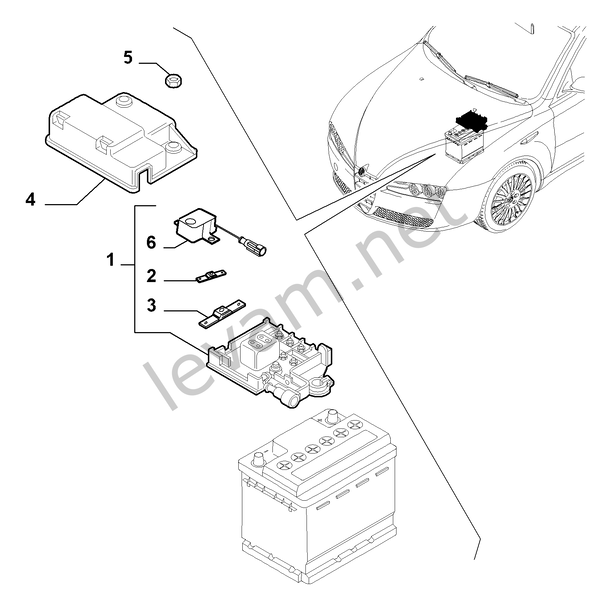 5
4
1
6
2
3
levam.net