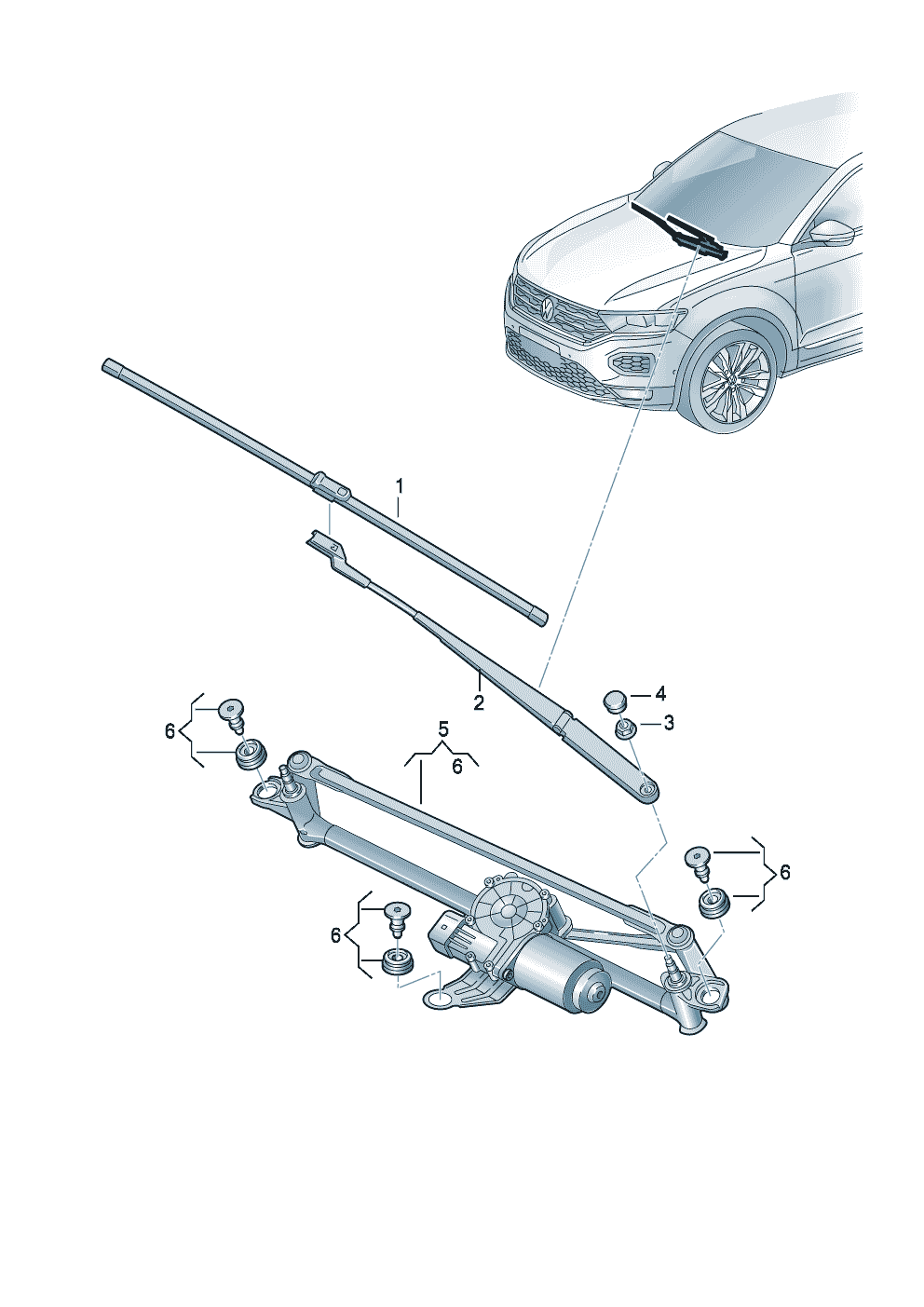 1
2
4
3
6
5
6
6
6