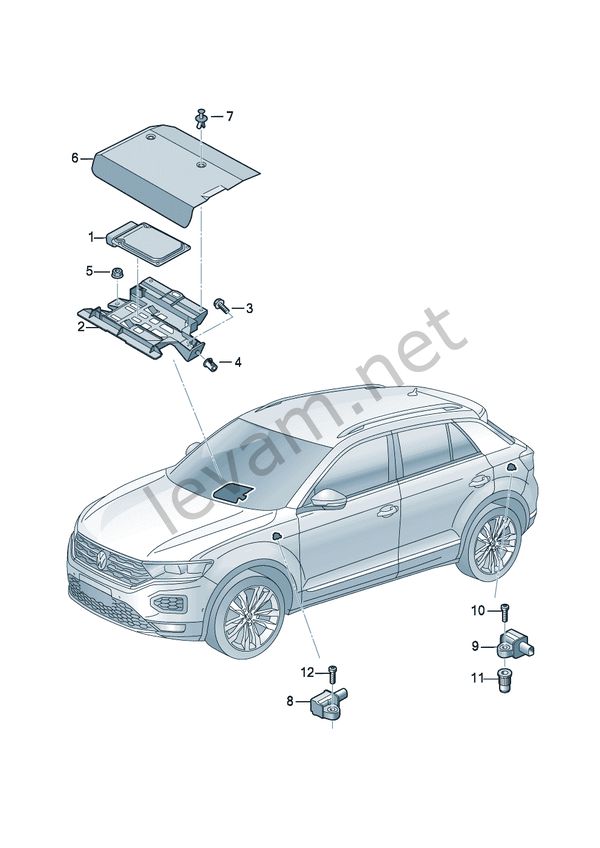 7
6
1
5
3
2
4
levam.net
10
9
11
12
8