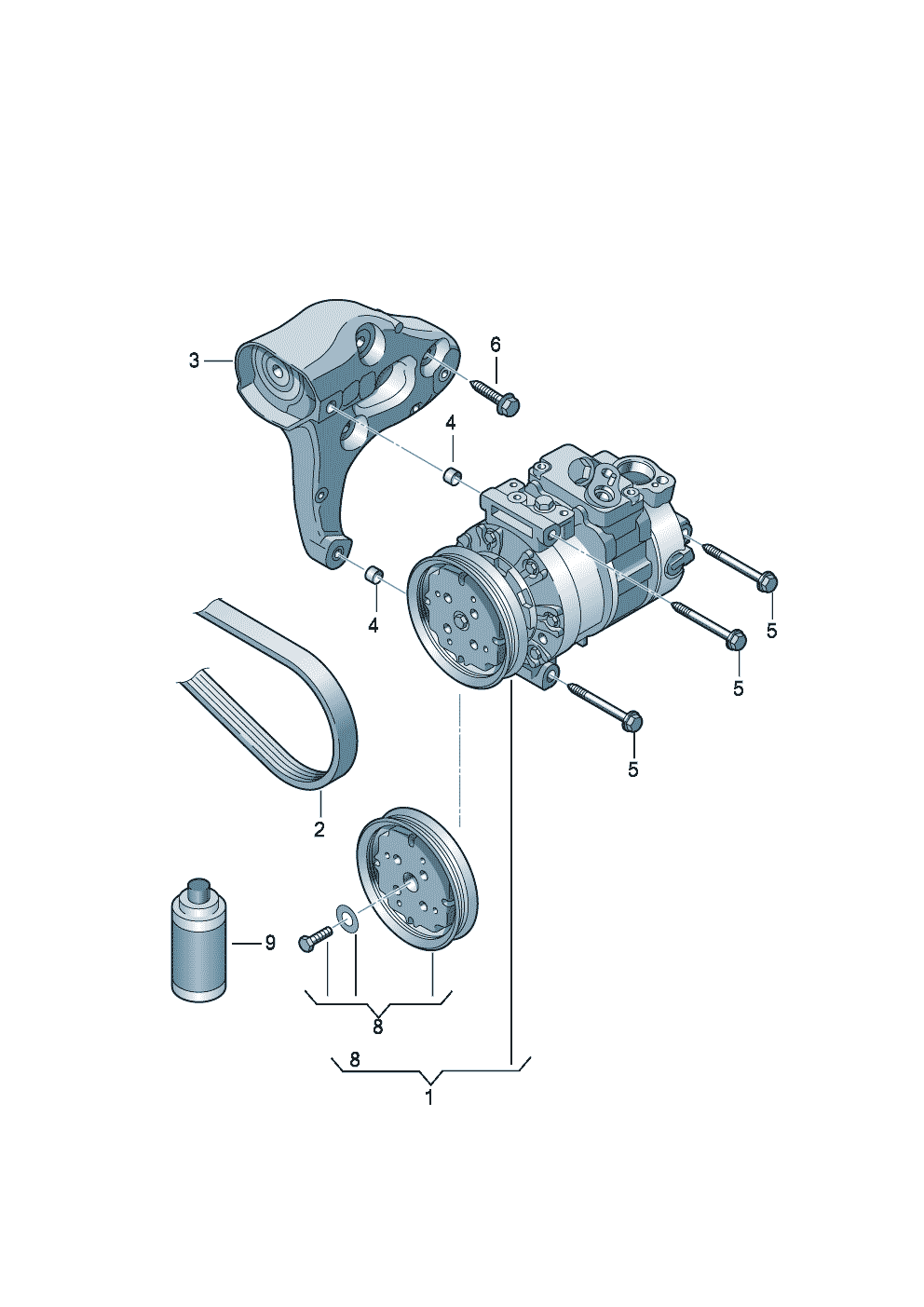 3
6
4
4
5
5
5
2
9
8
8
1