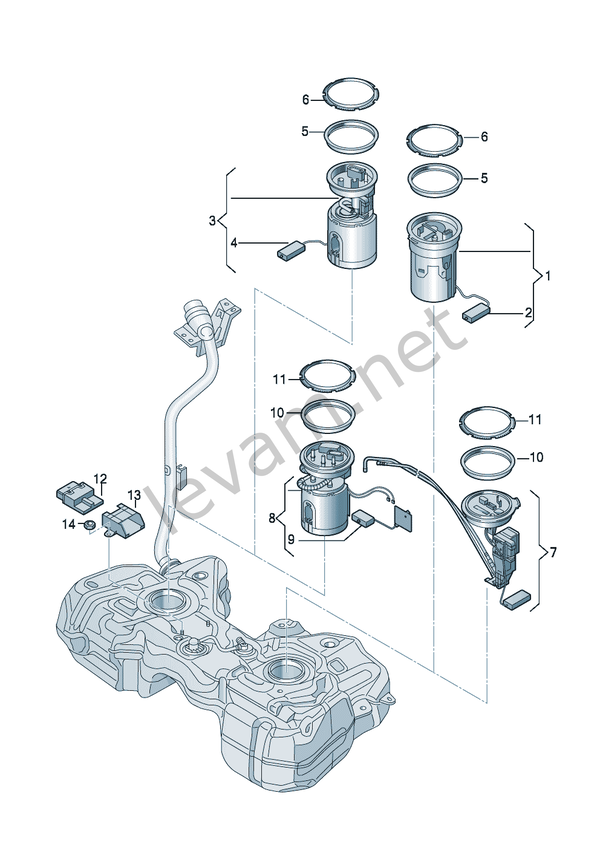 6
5
6
5
3
4
1
2
11
10
11
10
12
13
14
8
9
7
levam.net